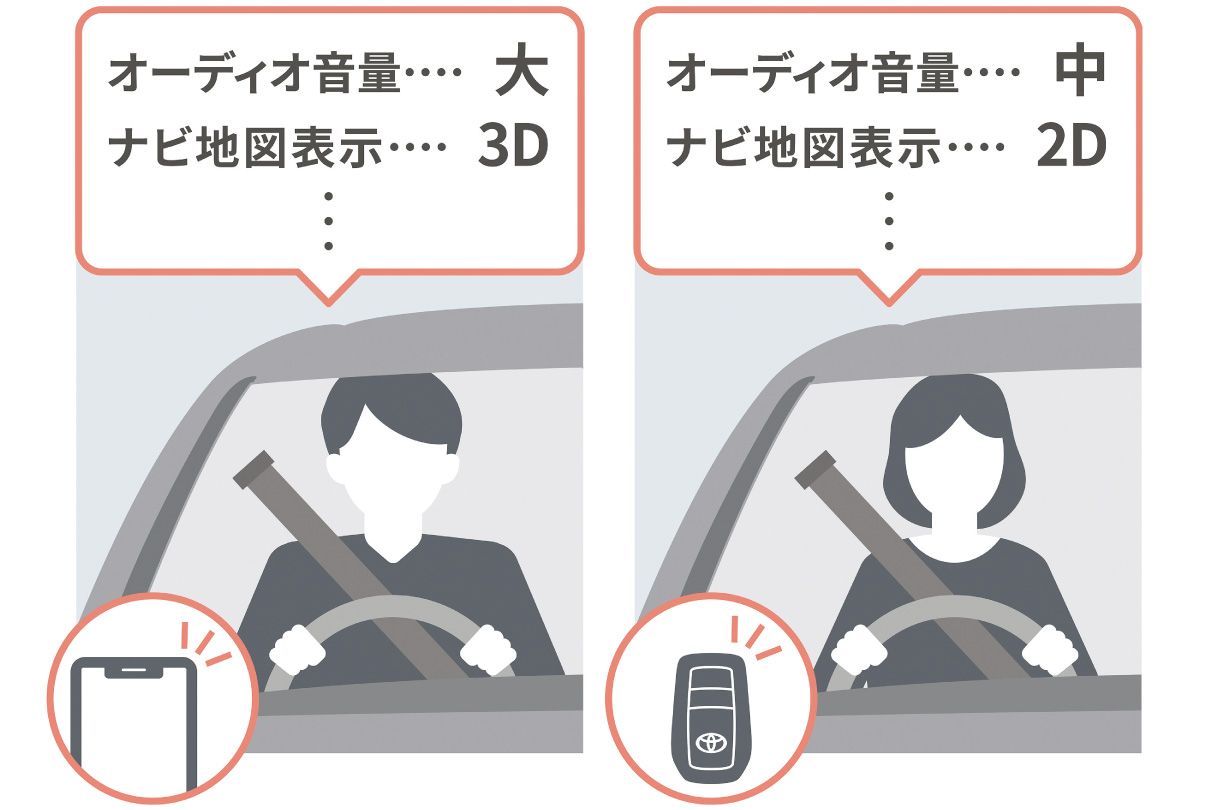 オーディオ音量‥‥ 大
ナビ地図表示‥‥ 3D
⋮

オーディオ音量‥‥ 中
ナビ地図表示‥‥ 2D
⋮